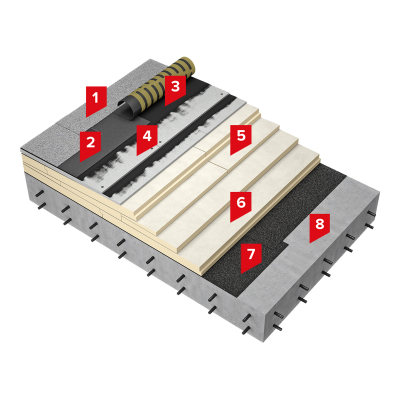 1
2
3
4
5
6
7
8