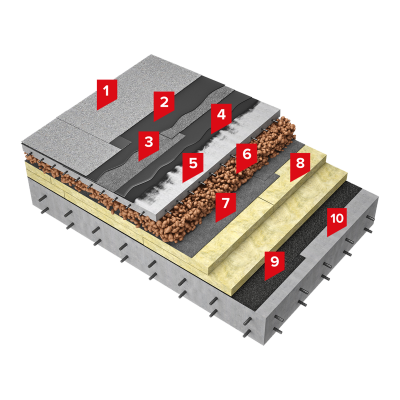 1
2
3
4
5
6
7
8
9
10