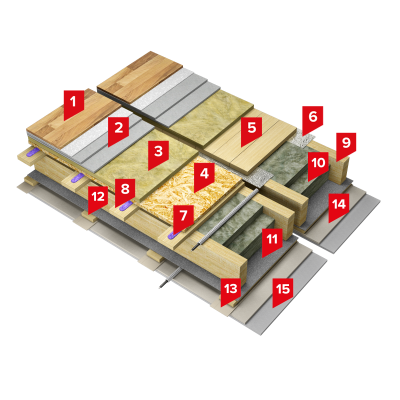 1
2
3
4
5
6
7
8
9
10
11
12
13
14
15