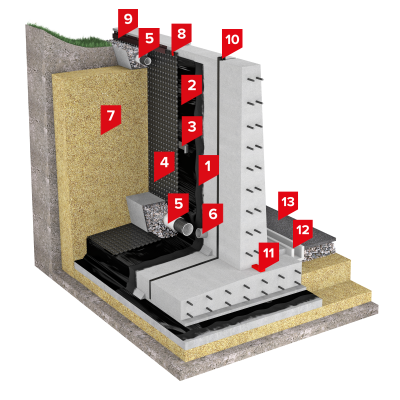 9
5
8
10
2
7
3
4
1
5
6
13
12
11