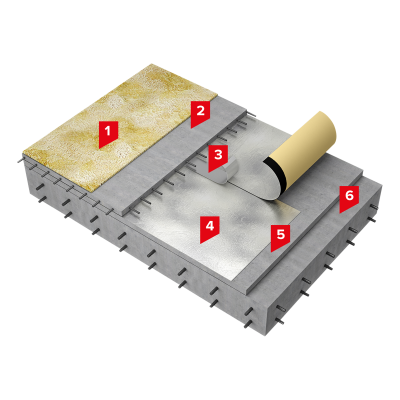 1
2
3
4
5
6