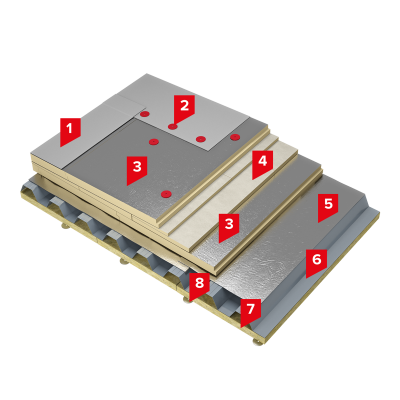 1
2
3
4
3
5
6
8
7