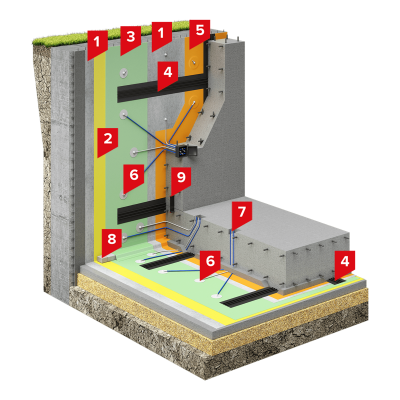 1
3
1
5
4
2
6
9
7
8
6
4