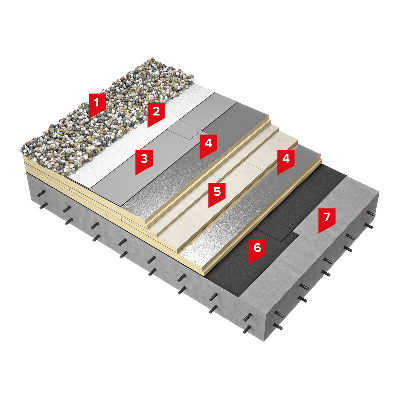 1
2
3
4
5
4
6
7