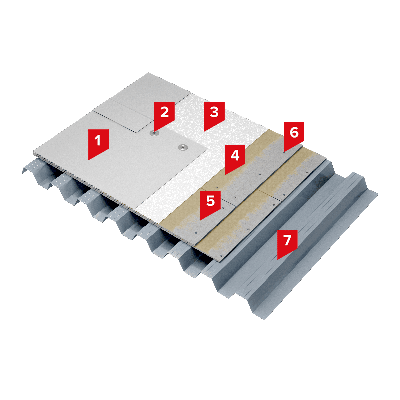 1
2
3
4
5
6
7