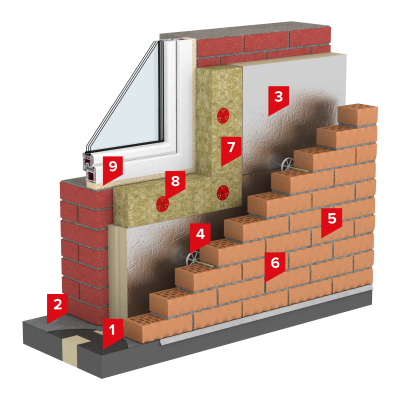 3
7
9
8
5
4
6
2
1