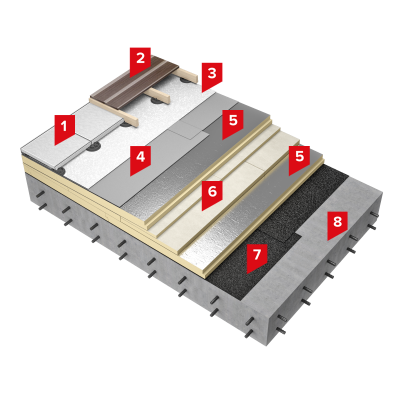 2
3
1
5
4
5
6
8
7