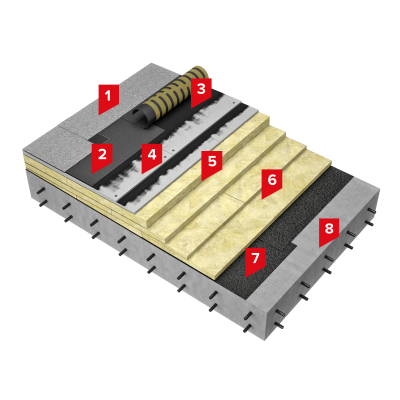 1
3
2
4
5
6
8
7